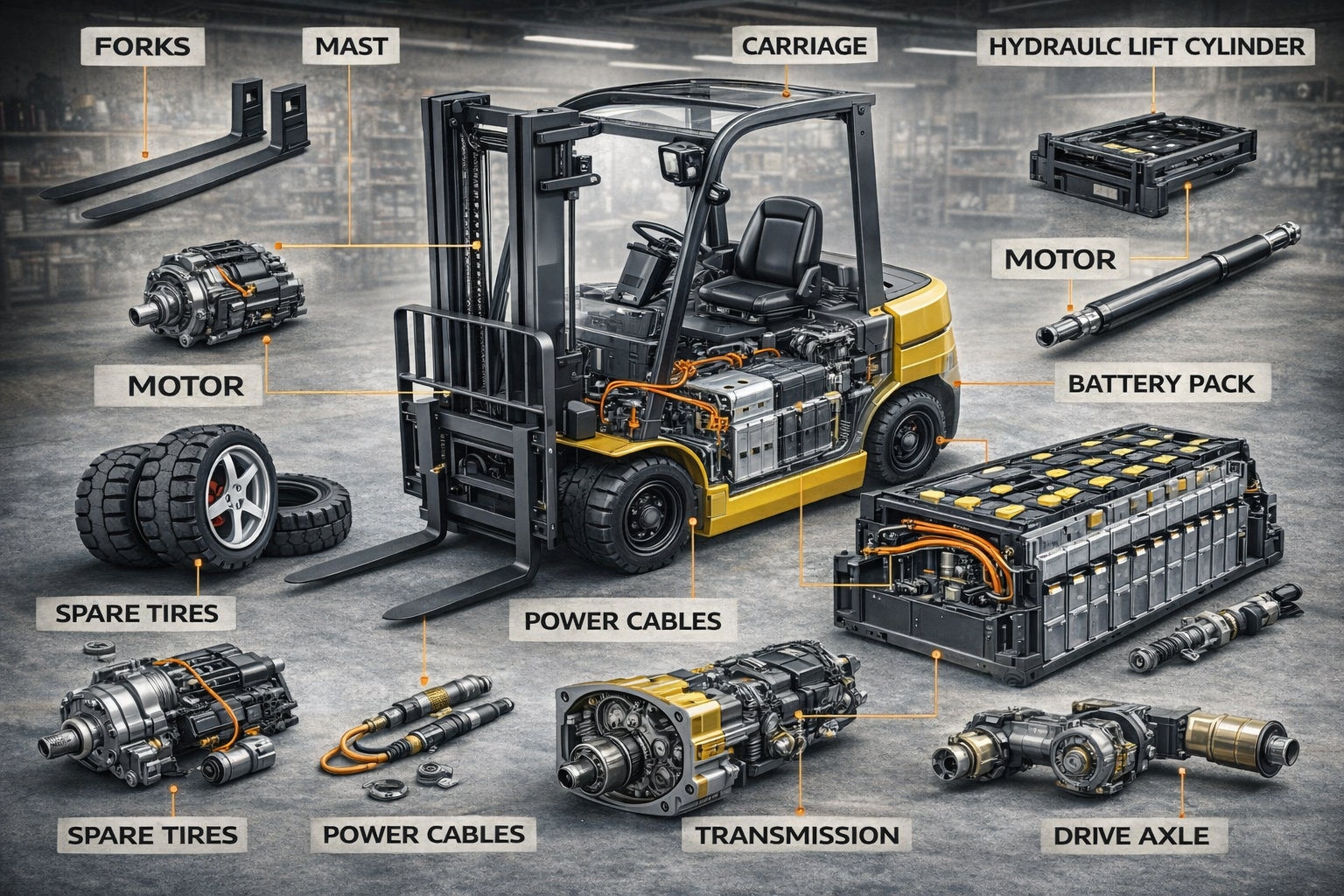 FORKS

MAST

CARRIAGE

HYDRAULC LIFT CYLINDER

MOTOR

MOTOR

BATTERY PACK

SPARE TIRES

POWER CABLES

SPARE TIRES

POWER CABLES

TRANSMISSION

DRIVE AXLE